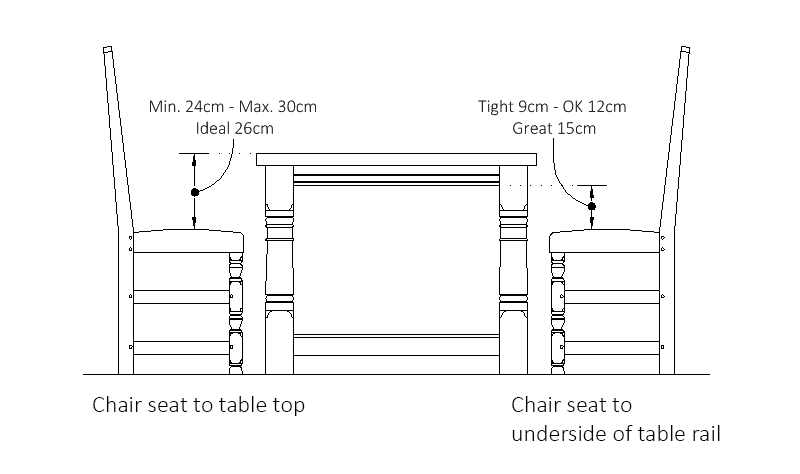 Min. 24cm - Max. 30cm
Ideal 26cm

Tight 9cm - OK 12cm
Great 15cm

Chair seat to table top

Chair seat to underside of table rail