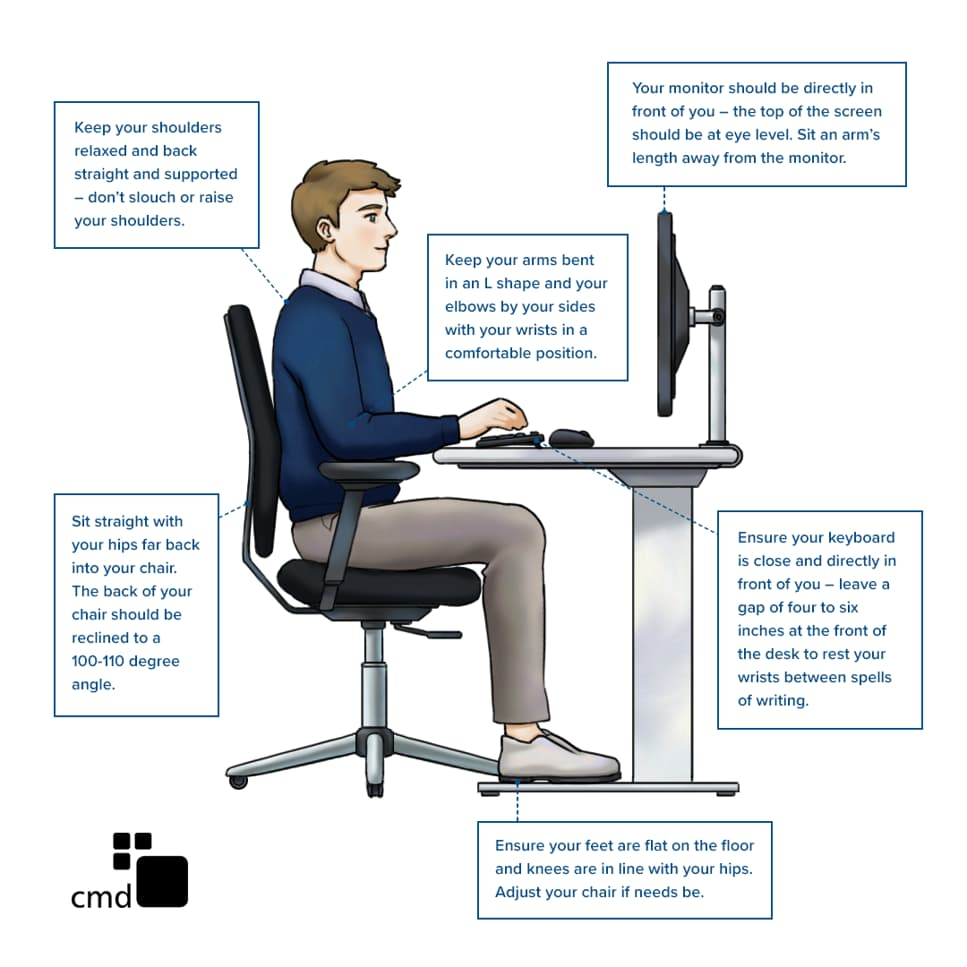 Keep your shoulders relaxed and back straight and supported – don't slouch or raise your shoulders.

Your monitor should be directly in front of you – the top of the screen should be at eye level. Sit an arm's length away from the monitor.

Keep your arms bent in an L shape and your elbows by your sides with your wrists in a comfortable position.

Sit straight with your hips far back into your chair. The back of your chair should be reclined to a 100-110 degree angle.

Ensure your keyboard is close and directly in front of you – leave a gap of four to six inches at the front of the desk to rest your wrists between spells of writing.

Ensure your feet are flat on the floor and knees are in line with your hips. Adjust your chair if needs be.

cmd