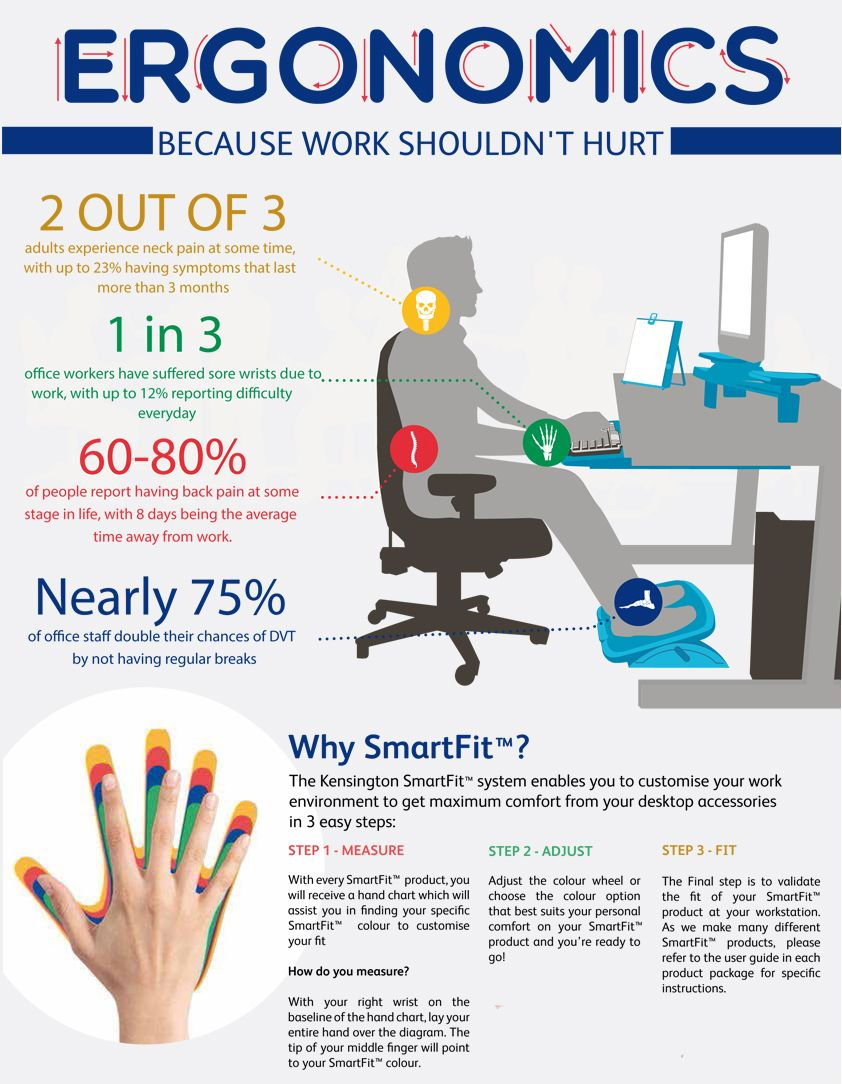 ERGONOMICS

BECAUSE WORK SHOULDN'T HURT

2 OUT OF 3
adults experience neck pain at some time, with up to 23% having symptoms that last more than 3 months

1 in 3
office workers have suffered sore wrists due to work, with up to 12% reporting difficulty everyday

60-80%
of people report having back pain at some stage in life, with 8 days being the average time away from work.

Nearly 75%
of office staff double their chances of DVT by not having regular breaks

Why SmartFit™?

The Kensington SmartFit™ system enables you to customise your work environment to get maximum comfort from your desktop accessories in 3 easy steps:

STEP 1 - MEASURE

With every SmartFit™ product, you will receive a hand chart which will assist you in finding your specific SmartFit™ colour to customise your fit

How do you measure?

With your right wrist on the baseline of the hand chart, lay your entire hand over the diagram. The tip of your middle finger will point to your SmartFit™ colour.

STEP 2 - ADJUST

Adjust the colour wheel or choose the colour option that best suits your personal comfort on your SmartFit™ product and you're ready to go!

STEP 3 - FIT

The Final step is to validate the fit of your SmartFit™ product at your workstation. As we make many different SmartFit™ products, please refer to the user guide in each product package for specific instructions.